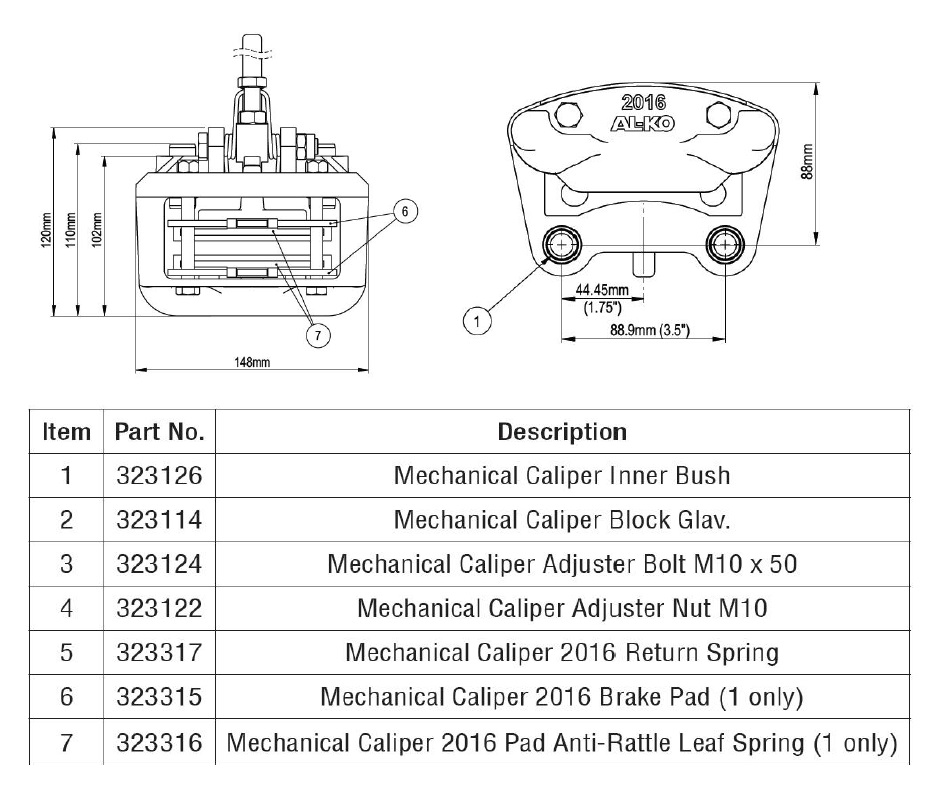 120mm
110mm
102mm
6
7
148mm

2016
AL-KO
88mm
1
44.45mm
(1.75")
88.9mm (3.5")

| Item | Part No. | Description |
|---|---|---|
| 1 | 323126 | Mechanical Caliper Inner Bush |
| 2 | 323114 | Mechanical Caliper Block Glav. |
| 3 | 323124 | Mechanical Caliper Adjuster Bolt M10 x 50 |
| 4 | 323122 | Mechanical Caliper Adjuster Nut M10 |
| 5 | 323317 | Mechanical Caliper 2016 Return Spring |
| 6 | 323315 | Mechanical Caliper 2016 Brake Pad (1 only) |
| 7 | 323316 | Mechanical Caliper 2016 Pad Anti-Rattle Leaf Spring (1 only) |